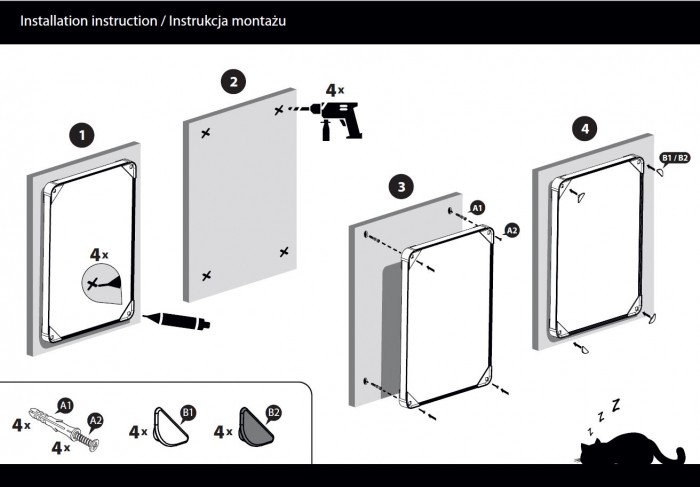 Installation instruction / Instrukcja montażu

1

4x

2

4x

3

A1

A2

4

B1 / B2

4x A1

A2

4x

4x B1

4x B2

z z Z