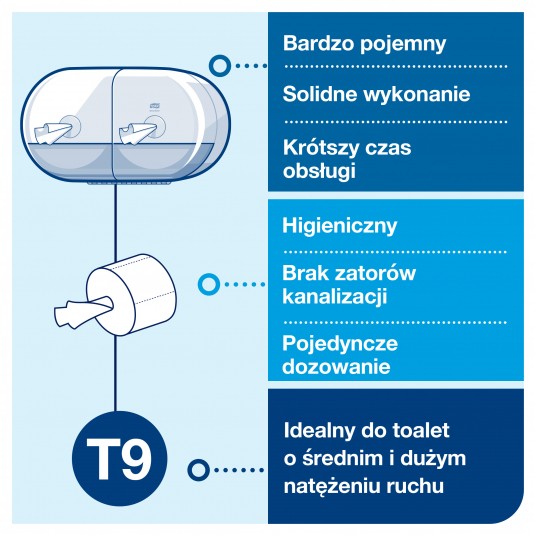 Bardzo pojemny

Solidne wykonanie

Krótszy czas obsługi

Higieniczny

Brak zatorów kanalizacji

Pojedyncze dozowanie

T9

Idealny do toalet o średnim i dużym natężeniu ruchu